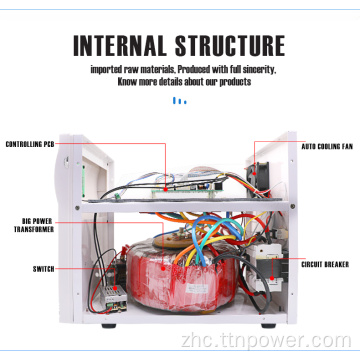 INTERNAL STRUCTURE

imported raw materials, Produced with full sincerity, Know more details about our products

CONTROLLING PCB

AUTO COOLING FAN

BIG POWER TRANSFORMER

SWITCH

CIRCUIT BREAKER

zhc.ttnpower.com